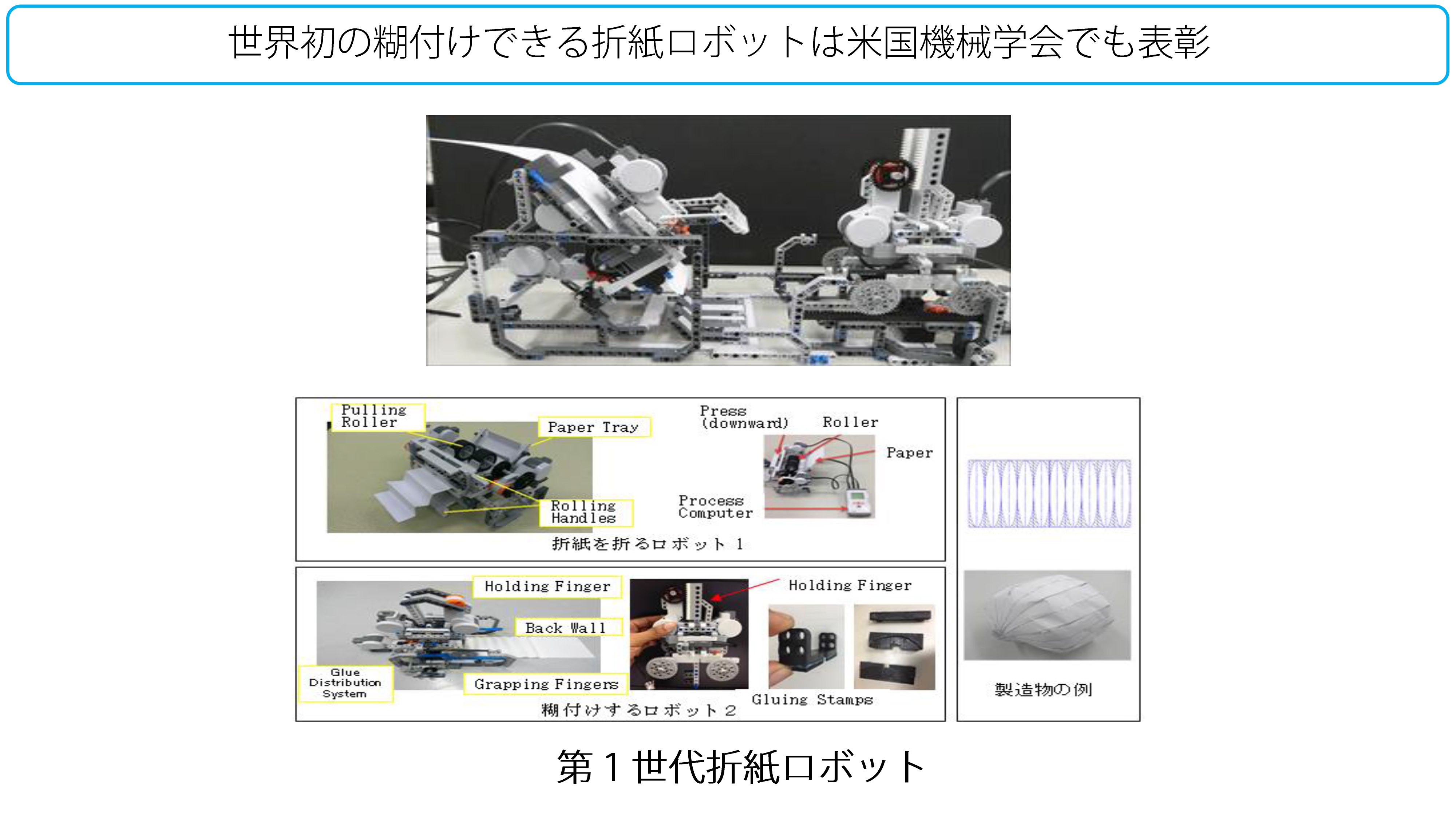 世界初の糊付けできる折紙ロボットは米国機械学会でも表彰

Pulling Roller

Paper Tray

Press (downward)

Roller

Paper

Rolling Handles

Process Computer

折紙を折るロボット 1

Holding Finger

Back Wall

Glue Distribution System

Grapping Fingers

Holding Finger

Gluing Stamps

糊付けするロボット 2

製造物の例

第１世代折紙ロボット